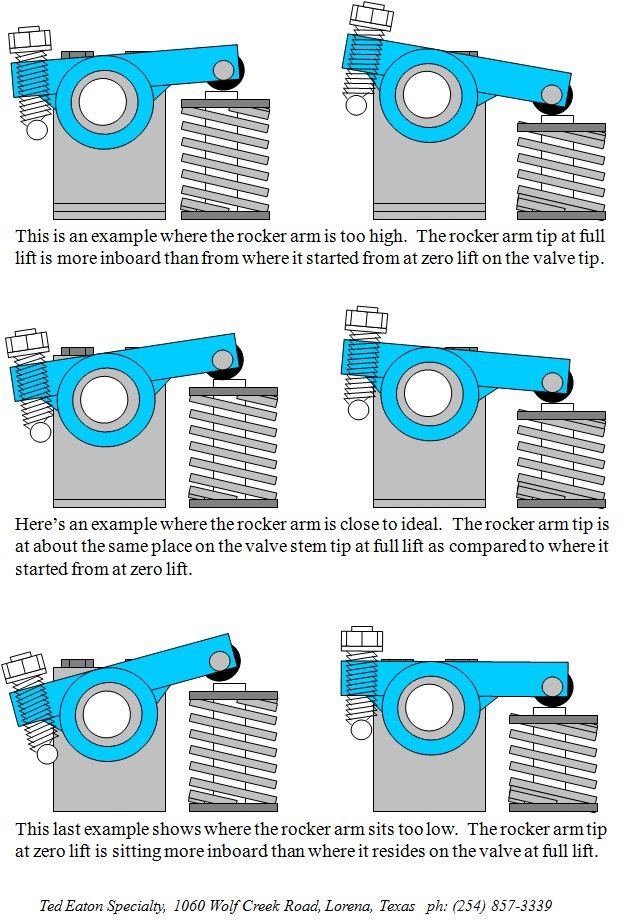 This is an example where the rocker arm is too high. The rocker arm tip at full lift is more inboard than from where it started from at zero lift on the valve tip.

Here's an example where the rocker arm is close to ideal. The rocker arm tip is at about the same place on the valve stem tip at full lift as compared to where it started from at zero lift.

This last example shows where the rocker arm sits too low. The rocker arm tip at zero lift is sitting more inboard than where it resides on the valve at full lift.

Ted Eaton Specialty, 1060 Wolf Creek Road, Lorena, Texas ph: (254) 857-3339